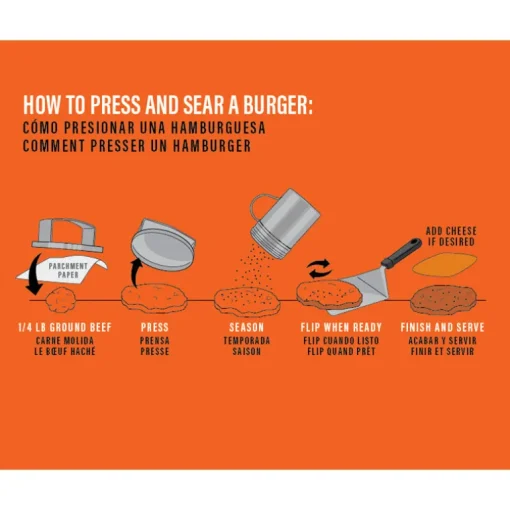 HOW TO PRESS AND SEAR A BURGER:
CÓMO PRESIONAR UNA HAMBURGUESA
COMMENT PRESSER UN HAMBURGER

PARCHMENT PAPER

ADD CHEESE IF DESIRED

1/4 LB GROUND BEEF
CARNE MOLIDA
LE BŒUF HACHÉ

PRESS
PRENSA
PRESSE

SEASON
TEMPORADA
SAISON

FLIP WHEN READY
FLIP CUANDO LISTO
FLIP QUAND PRÊT

FINISH AND SERVE
ACABAR Y SERVIR
FINIR ET SERVIR